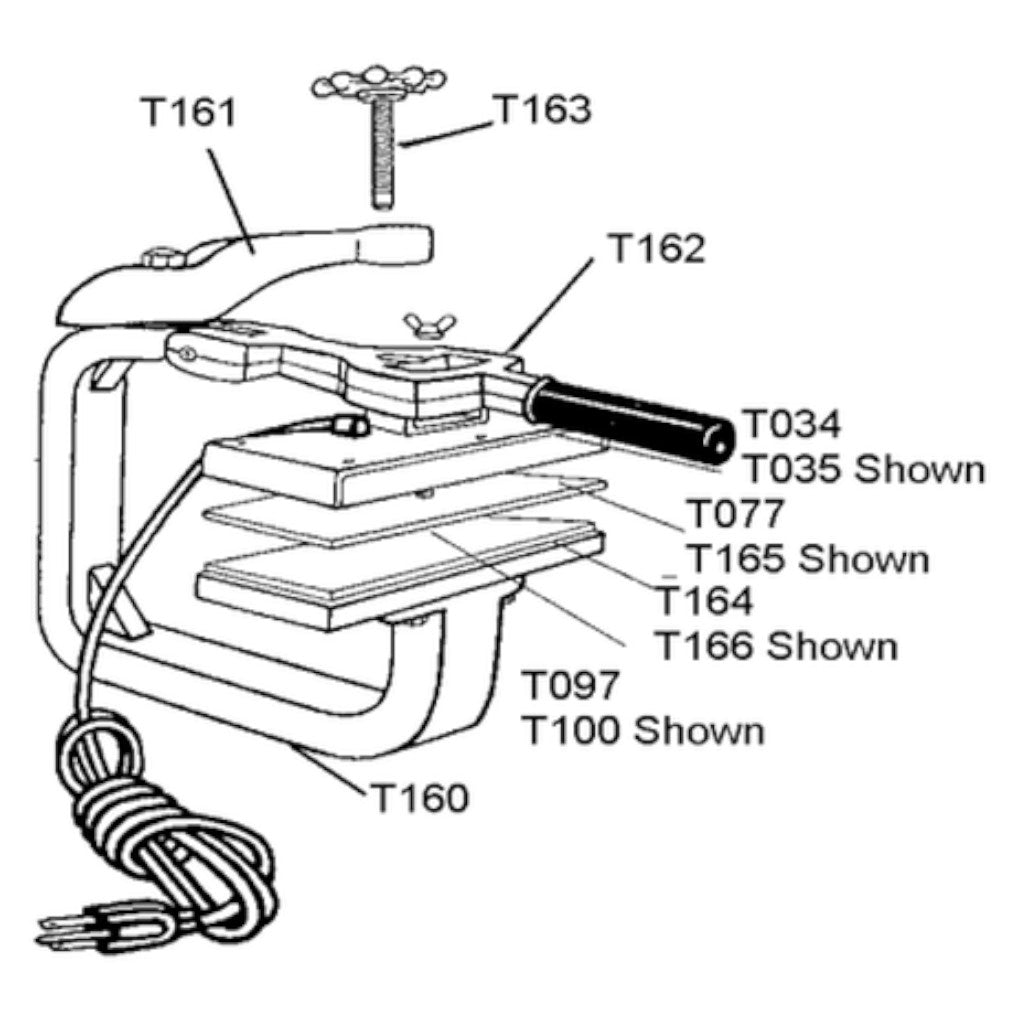 T161
T163
T162
T034
T035 Shown
T077
T165 Shown
T164
T166 Shown
T097
T100 Shown
T160