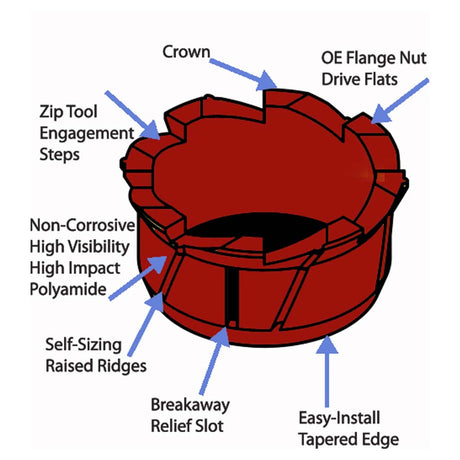 Crown

OE Flange Nut
Drive Flats

Zip Tool
Engagement
Steps

Non-Corrosive
High Visibility
High Impact
Polyamide

Self-Sizing
Raised Ridges

Breakaway
Relief Slot

Easy-Install
Tapered Edge