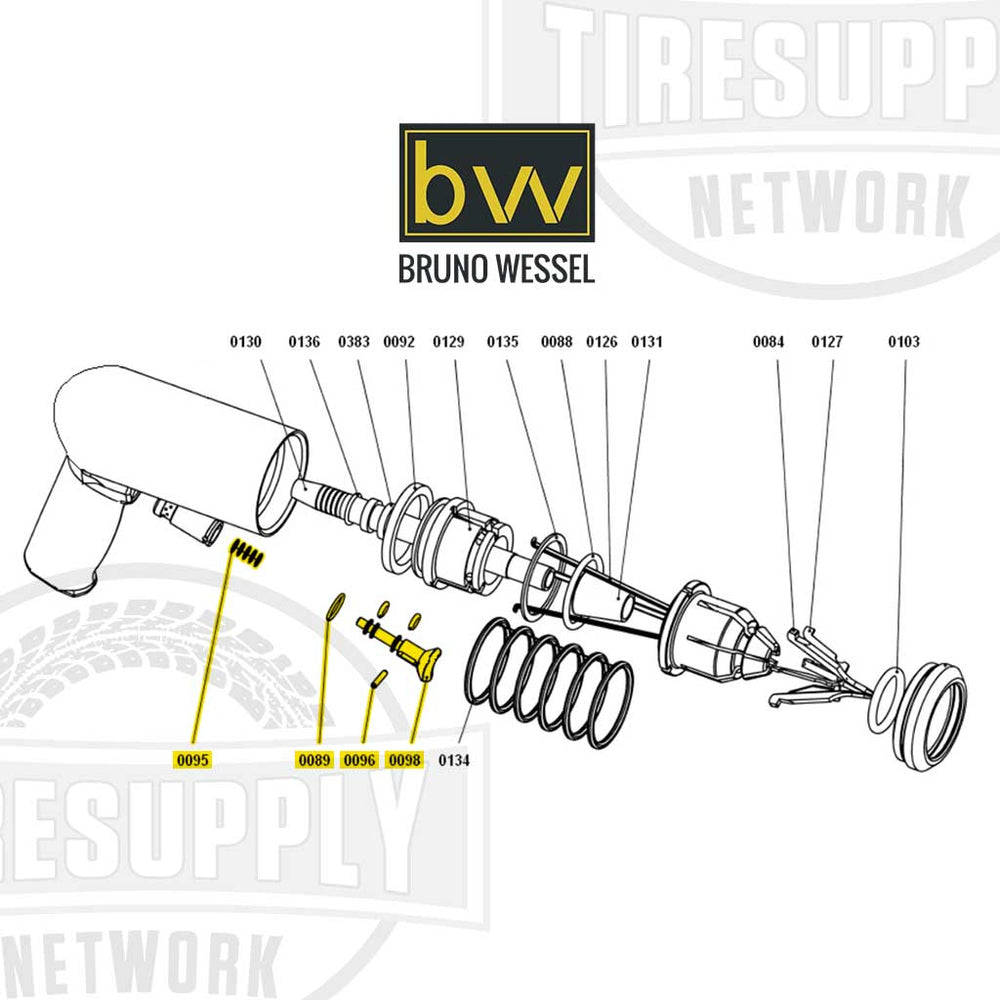 TIRESUPP
NETWORK

bw
BRUNO WESSEL

0130 0136 0383 0092 0129 0135 0088 0126 0131 0084 0127 0103

0095 0089 0096 0098 0134

RESUPPLY
NETWORK