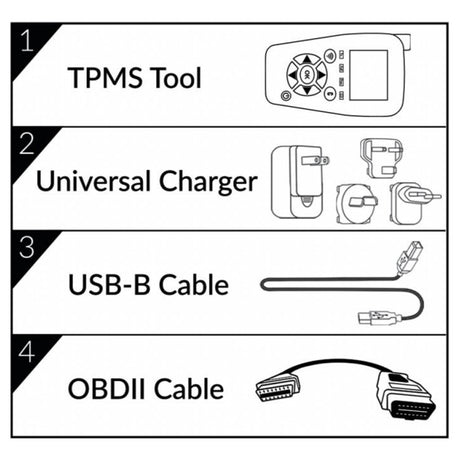 1
TPMS Tool

OK

2
Universal Charger

3
USB-B Cable

4
OBDII Cable