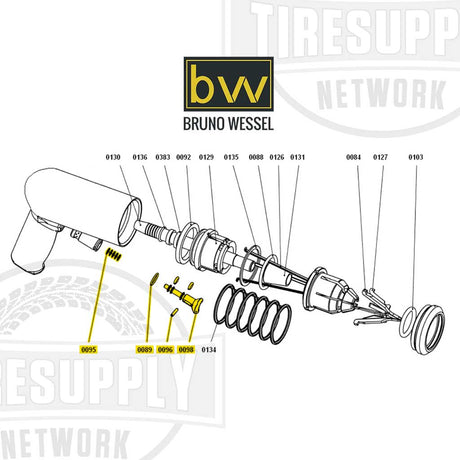 TIRESUPP
NETWORK

bw
BRUNO WESSEL

0130 0136 0383 0092 0129 0135 0088 0126 0131 0084 0127 0103

0095 0089 0096 0098 0134

RESUPPLY
NETWORK