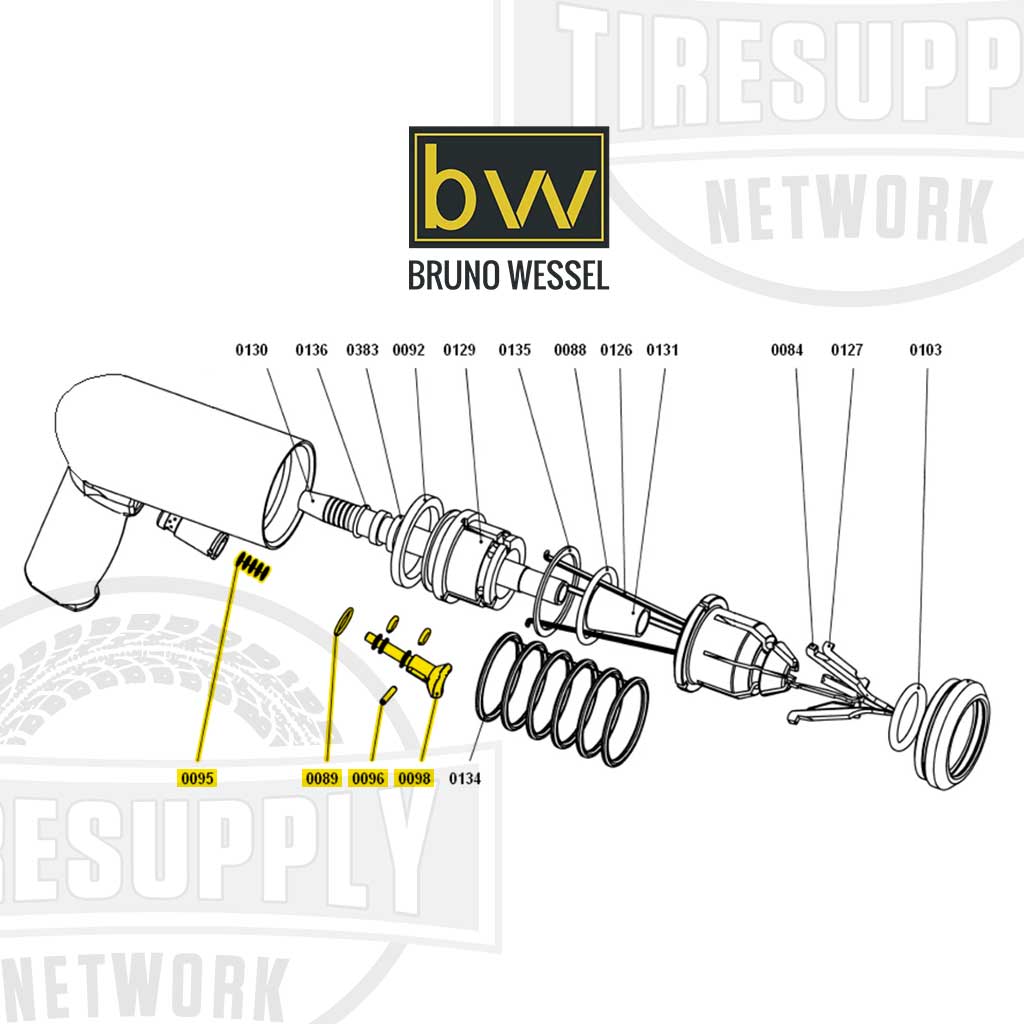 TIRESUPP
NETWORK

bw
BRUNO WESSEL

0130 0136 0383 0092 0129 0135 0088 0126 0131 0084 0127 0103

0095 0089 0096 0098 0134

RESUPPLY
NETWORK