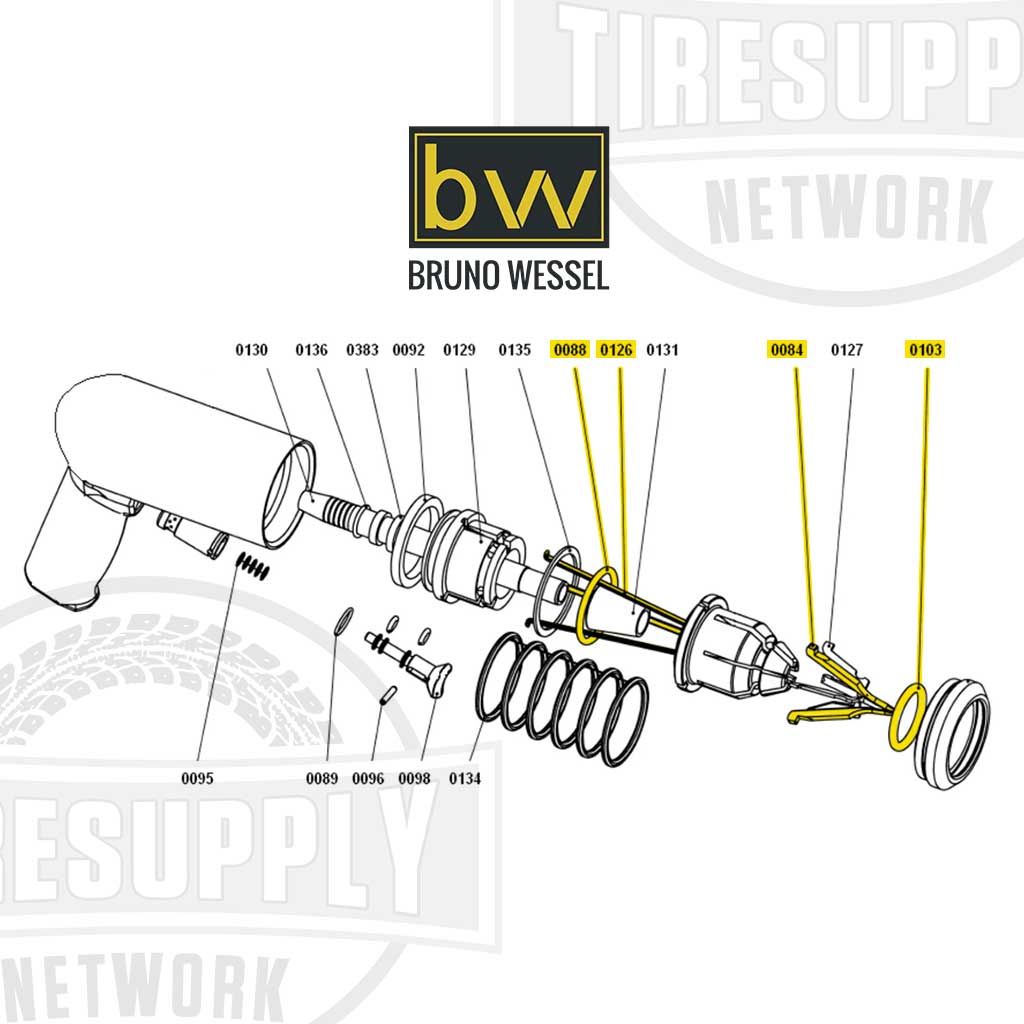 TIRESUPP
NETWORK

bw
BRUNO WESSEL

0130 0136 0383 0092 0129 0135 0088 0126 0131 0084 0127 0103

0095 0089 0096 0098 0134

RESUPPLY
NETWORK