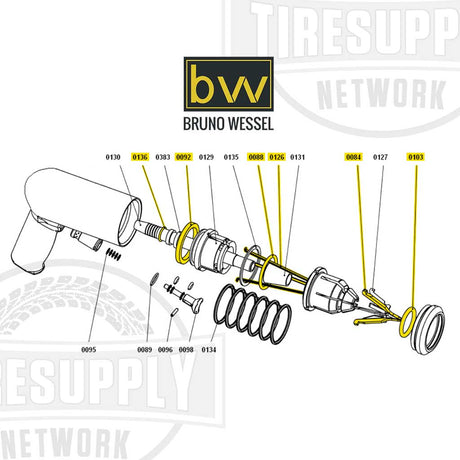 TIRESUPP
NETWORK

bw
BRUNO WESSEL

0130 0136 0383 0092 0129 0135 0088 0126 0131 0084 0127 0103

0095 0089 0096 0098 0134

RESUPPLY
NETWORK